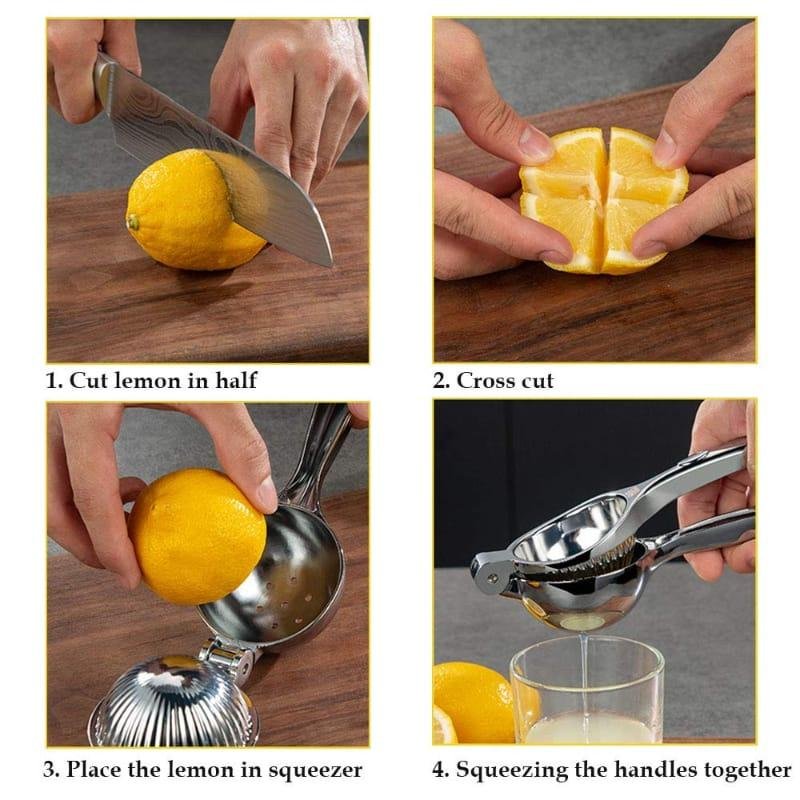 1. Cut lemon in half

2. Cross cut

3. Place the lemon in squeezer

4. Squeezing the handles together